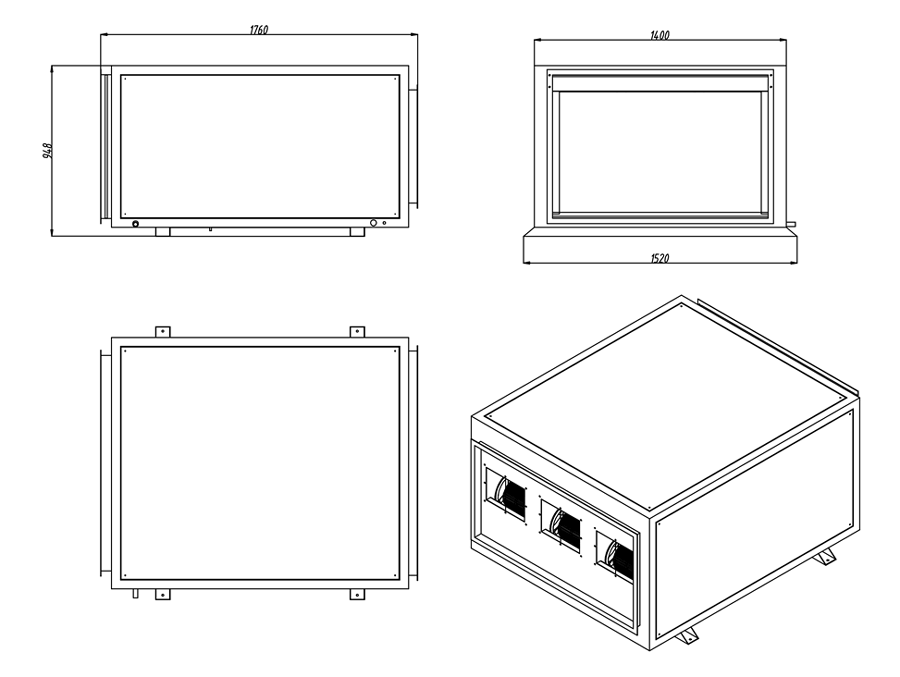 1760
948
1400
1520