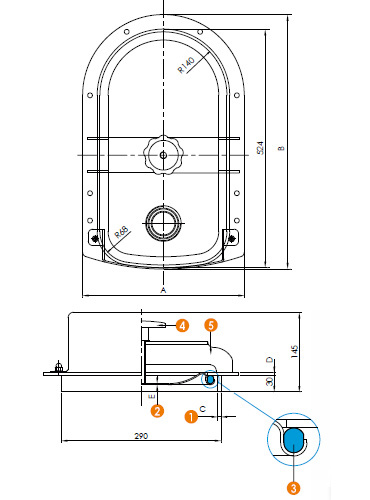 R140
524
B
R68
A
4
5
D
145
30
E
2
1
C
290
3