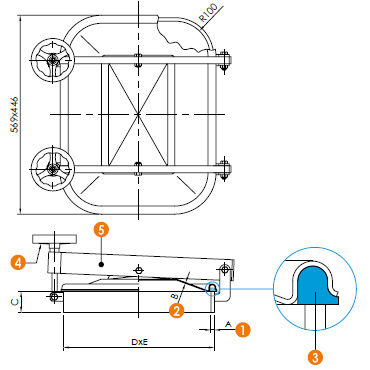 R100

569x446

5

4

C

B

2

A

1

DxE

3