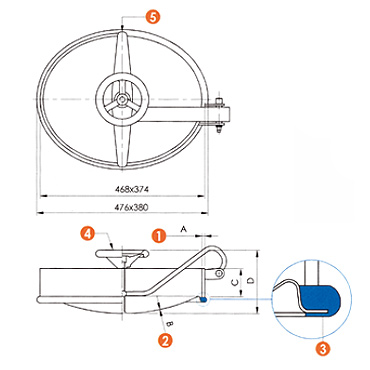 5

468x374

476x380

4

1

A

C

D

B

2

3